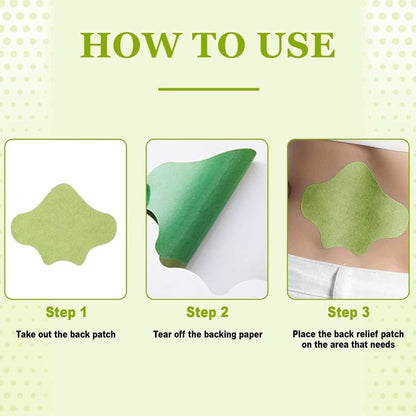 HOW TO USE

Step 1

Take out the back patch

Step 2

Tear off the backing paper

Step 3

Place the back relief patch on the area that needs